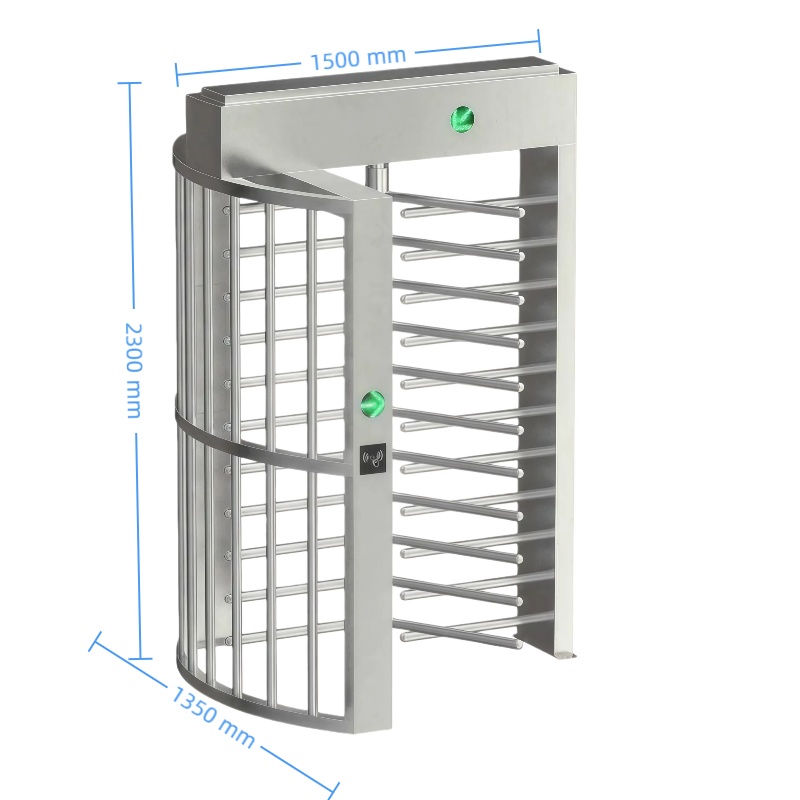 1500 mm

2300 mm

1350 mm